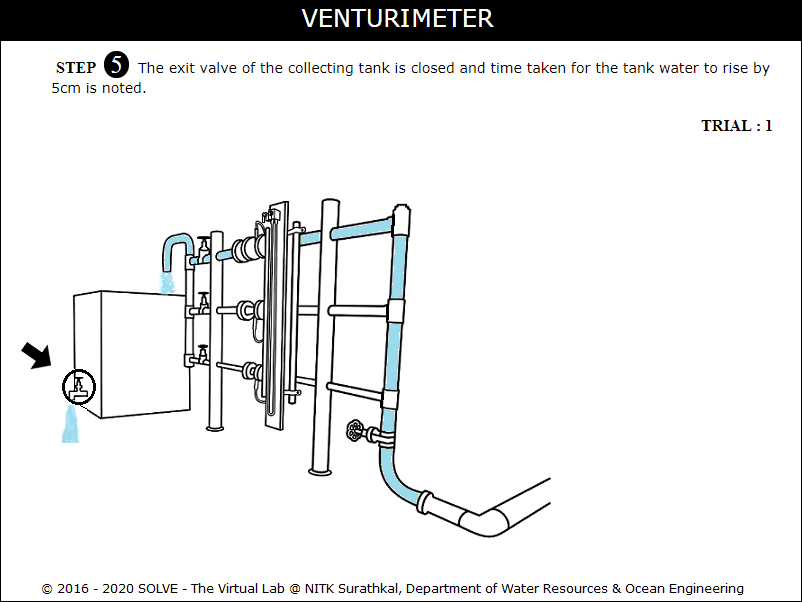 VENTURIMETER

STEP 5 The exit valve of the collecting tank is closed and time taken for the tank water to rise by 5cm is noted.

TRIAL : 1

© 2016 - 2020 SOLVE - The Virtual Lab @ NITK Surathkal, Department of Water Resources & Ocean Engineering