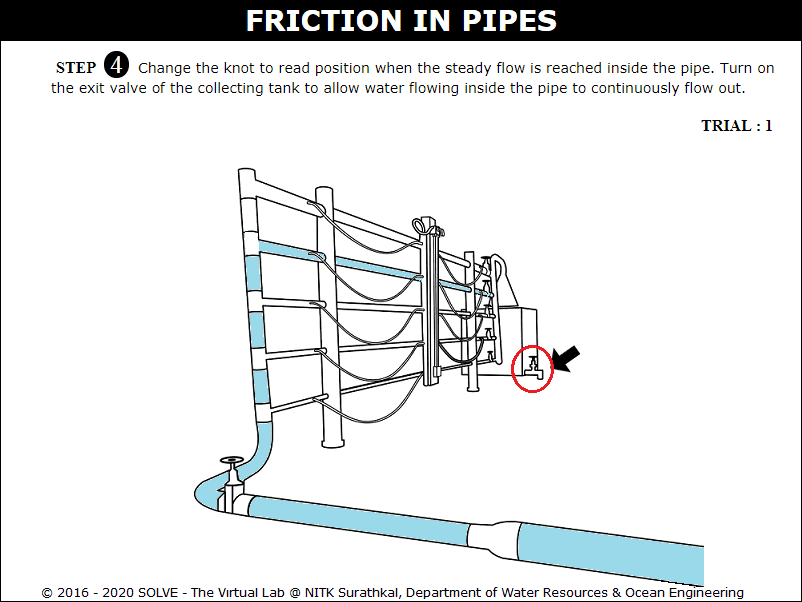 FRICTION IN PIPES

STEP 4 Change the knot to read position when the steady flow is reached inside the pipe. Turn on the exit valve of the collecting tank to allow water flowing inside the pipe to continuously flow out.

TRIAL : 1

© 2016 - 2020 SOLVE - The Virtual Lab @ NITK Surathkal, Department of Water Resources & Ocean Engineering