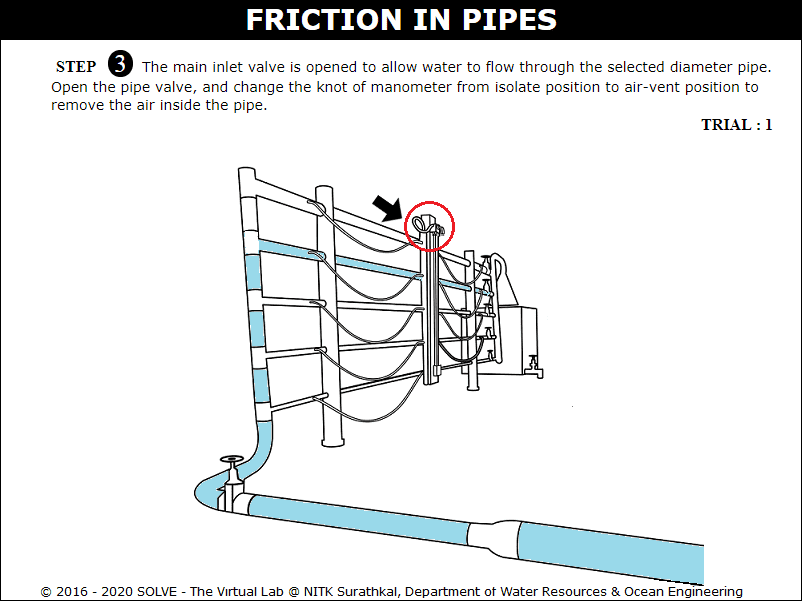 FRICTION IN PIPES

STEP 3 The main inlet valve is opened to allow water to flow through the selected diameter pipe. Open the pipe valve, and change the knot of manometer from isolate position to air-vent position to remove the air inside the pipe.

TRIAL : 1

© 2016 - 2020 SOLVE - The Virtual Lab @ NITK Surathkal, Department of Water Resources & Ocean Engineering