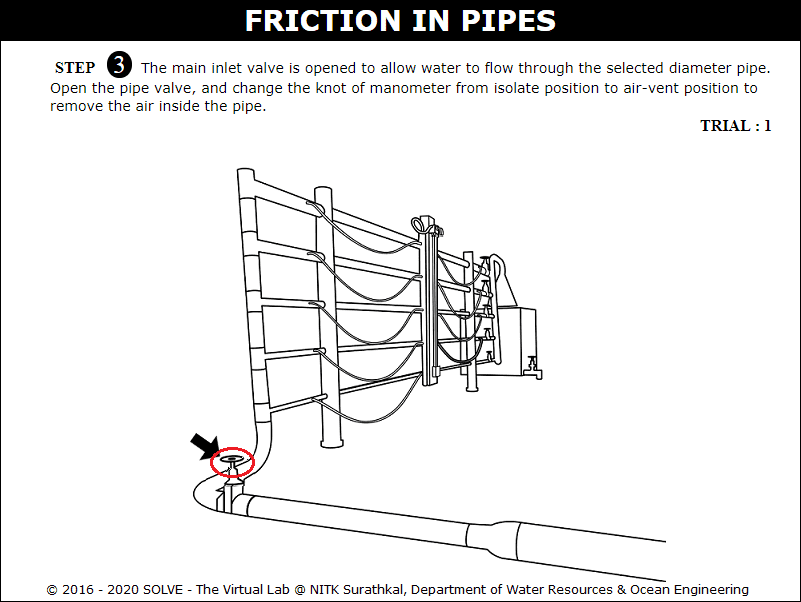 FRICTION IN PIPES

STEP 3 The main inlet valve is opened to allow water to flow through the selected diameter pipe. Open the pipe valve, and change the knot of manometer from isolate position to air-vent position to remove the air inside the pipe.

TRIAL : 1

© 2016 - 2020 SOLVE - The Virtual Lab @ NITK Surathkal, Department of Water Resources & Ocean Engineering